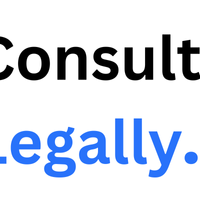 Consult
Legally.